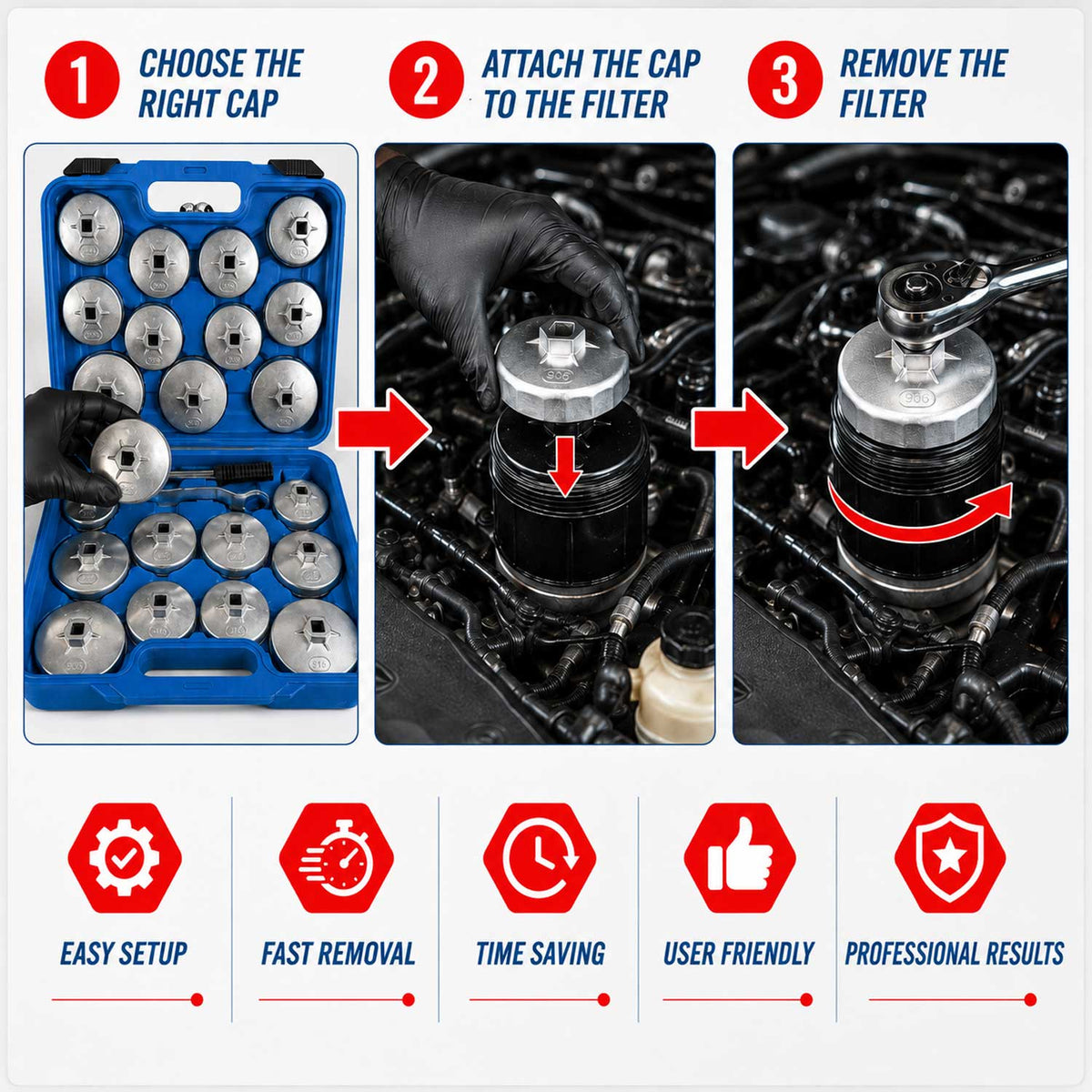 1 CHOOSE THE RIGHT CAP

2 ATTACH THE CAP TO THE FILTER

3 REMOVE THE FILTER

906

906

EASY SETUP

FAST REMOVAL

TIME SAVING

USER FRIENDLY

PROFESSIONAL RESULTS