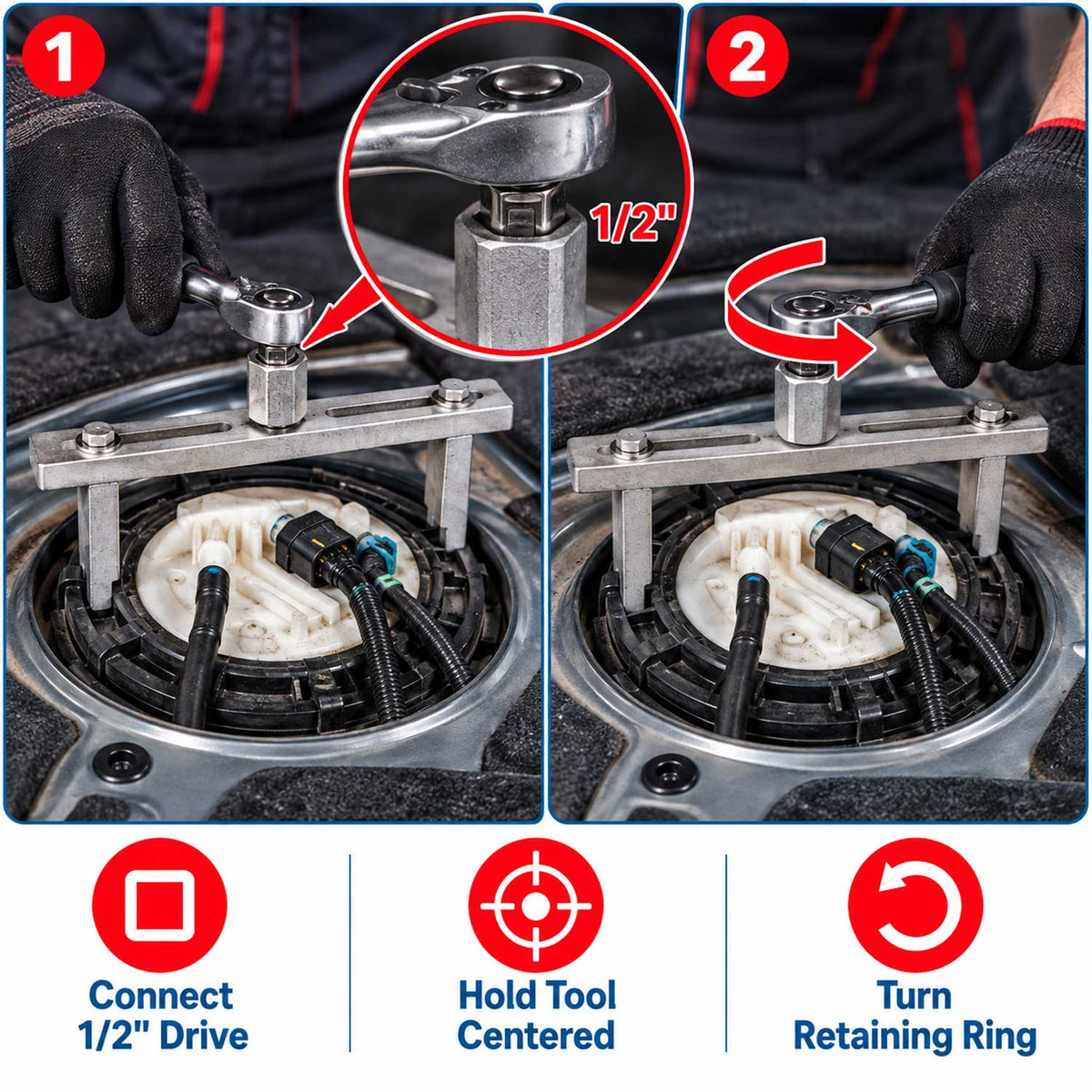 1

1/2"

2

Connect 1/2" Drive

Hold Tool Centered

Turn Retaining Ring